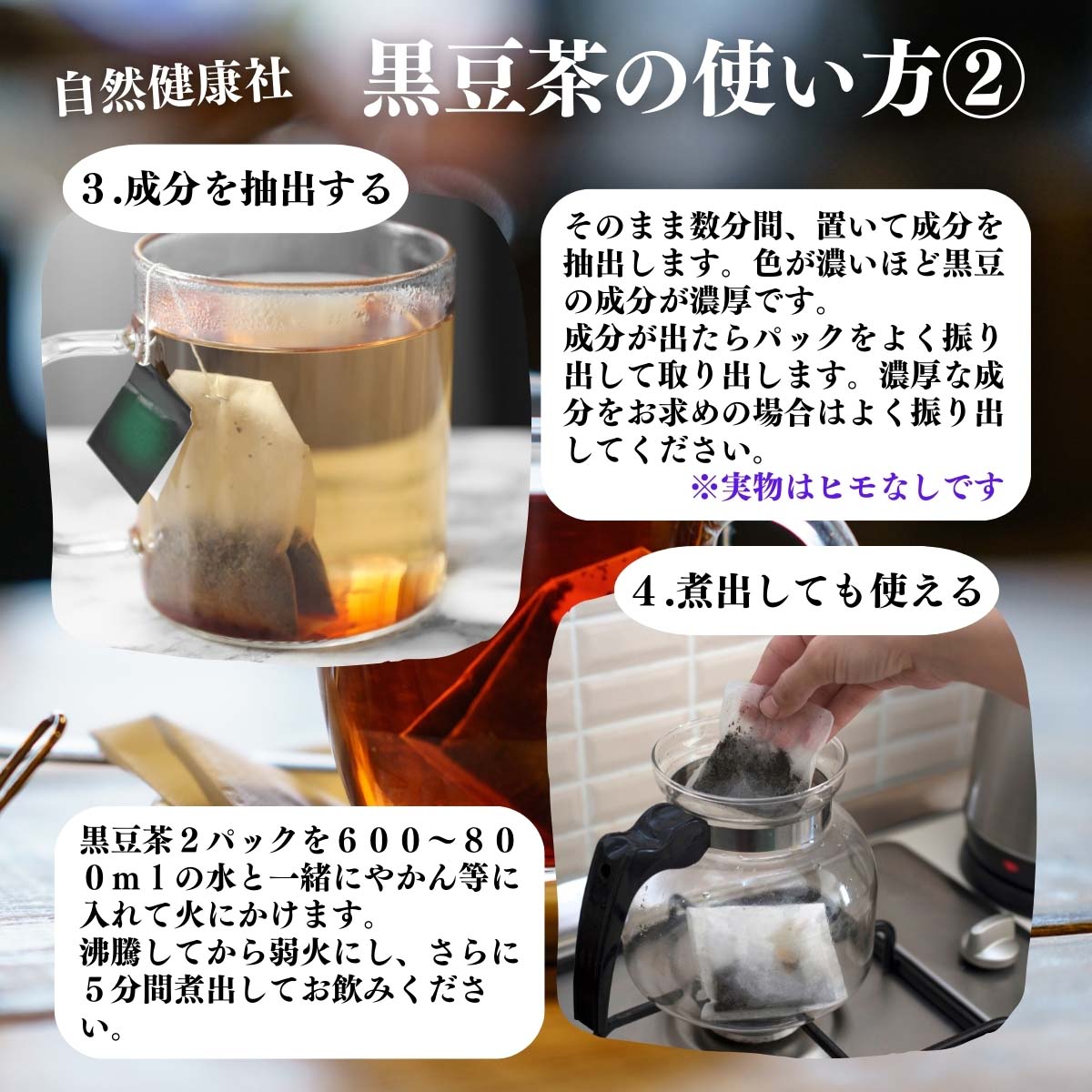 自然健康社

黒豆茶の使い方②

3.成分を抽出する

そのまま数分間、置いて成分を抽出します。色が濃いほど黒豆の成分が濃厚です。
成分が出たらパックをよく振り出して取り出します。濃厚な成分をお求めの場合はよく振り出してください。
※実物はヒモなしです

4.煮出しても使える

黒豆茶２パックを６００～８００ｍｌの水と一緒にやかん等に入れて火にかけます。
沸騰してから弱火にし、さらに５分間煮出してお飲みください。