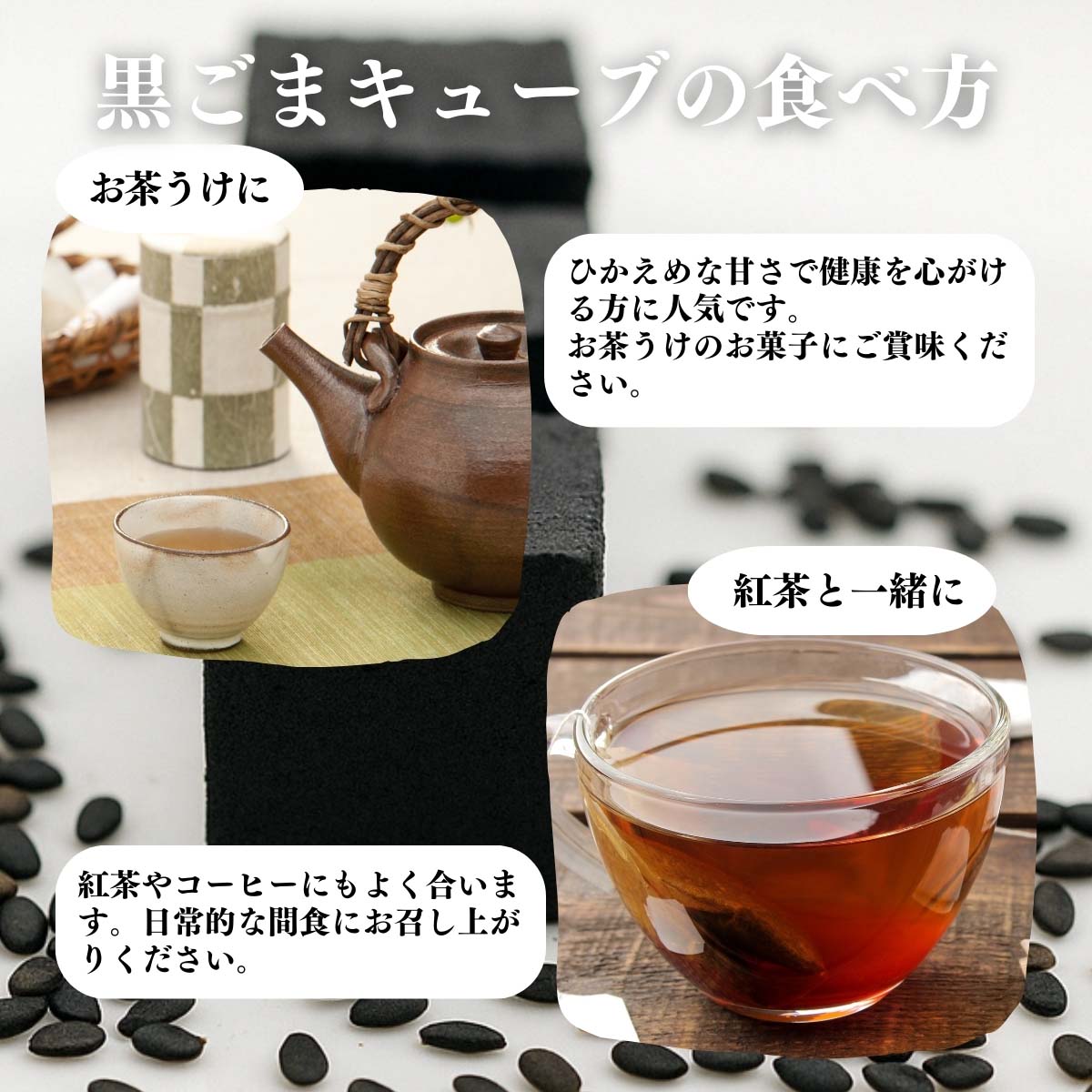 黒ごまキューブの食べ方

お茶うけに

ひかえめな甘さで健康を心がける方に人気です。
お茶うけのお菓子にご賞味ください。

紅茶と一緒に

紅茶やコーヒーにもよく合います。日常的な間食にお召し上がりください。