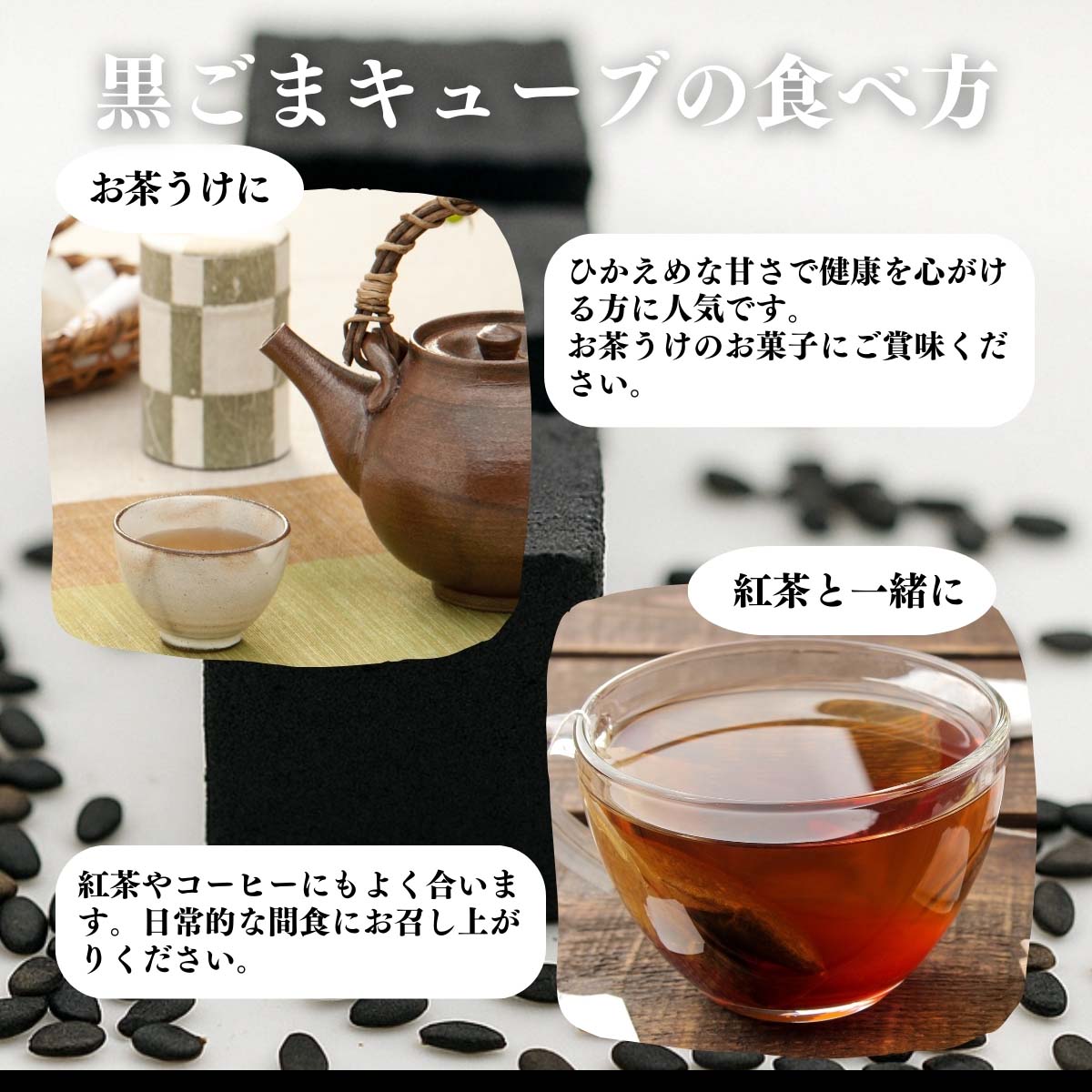 黒ごまキューブの食べ方

お茶うけに

ひかえめな甘さで健康を心がける方に人気です。
お茶うけのお菓子にご賞味ください。

紅茶と一緒に

紅茶やコーヒーにもよく合います。日常的な間食にお召し上がりください。